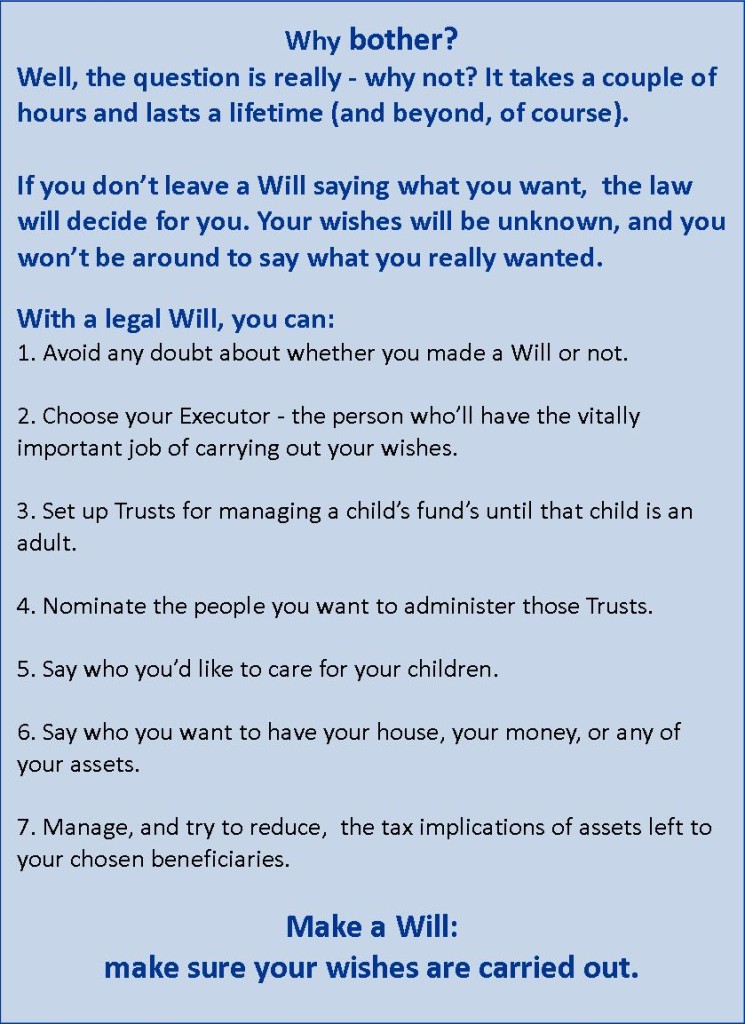 Why bother?
Well, the question is really - why not? It takes a couple of hours and lasts a lifetime (and beyond, of course).

If you don't leave a Will saying what you want, the law will decide for you. Your wishes will be unknown, and you won't be around to say what you really wanted.

With a legal Will, you can:
1. Avoid any doubt about whether you made a Will or not.

2. Choose your Executor - the person who'll have the vitally important job of carrying out your wishes.

3. Set up Trusts for managing a child's fund's until that child is an adult.

4. Nominate the people you want to administer those Trusts.

5. Say who you'd like to care for your children.

6. Say who you want to have your house, your money, or any of your assets.

7. Manage, and try to reduce, the tax implications of assets left to your chosen beneficiaries.

Make a Will:
make sure your wishes are carried out.